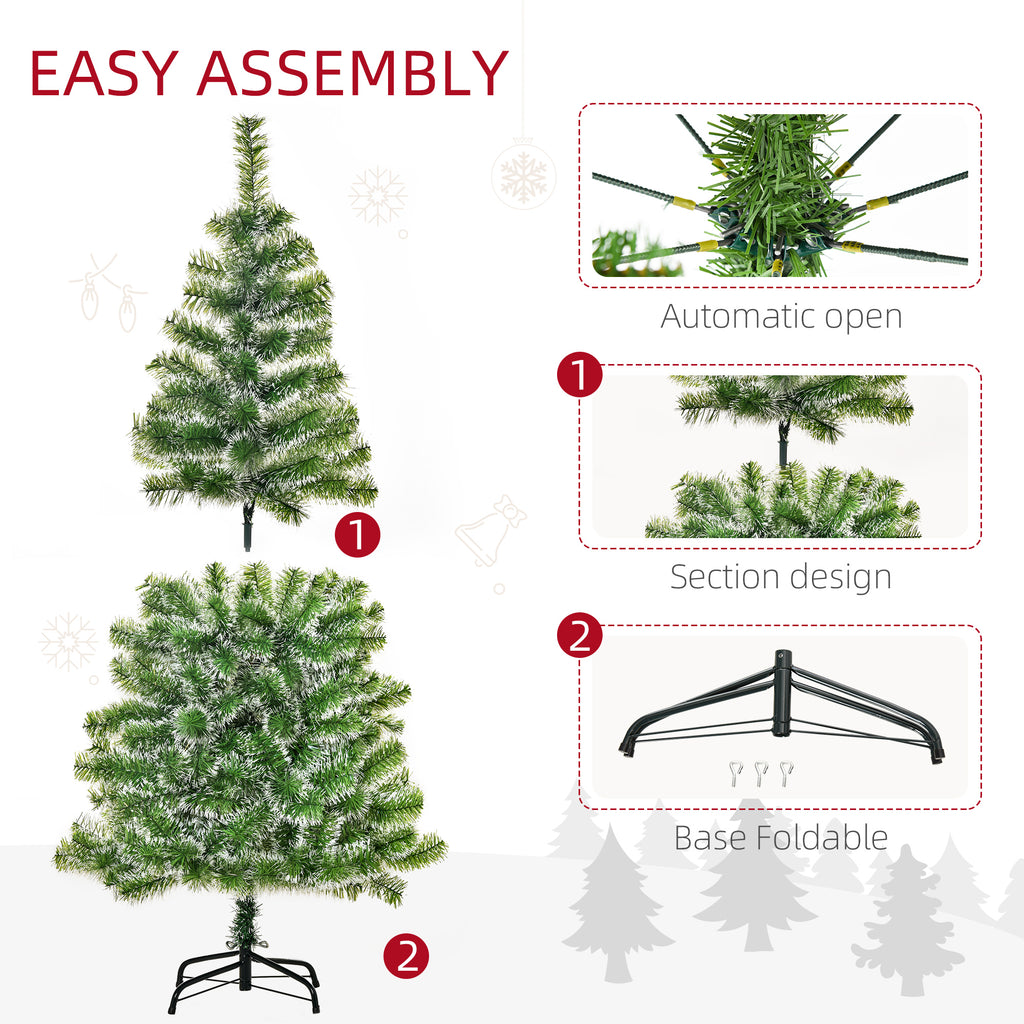 EASY ASSEMBLY

1

2

Automatic open

1

Section design

2

Base Foldable