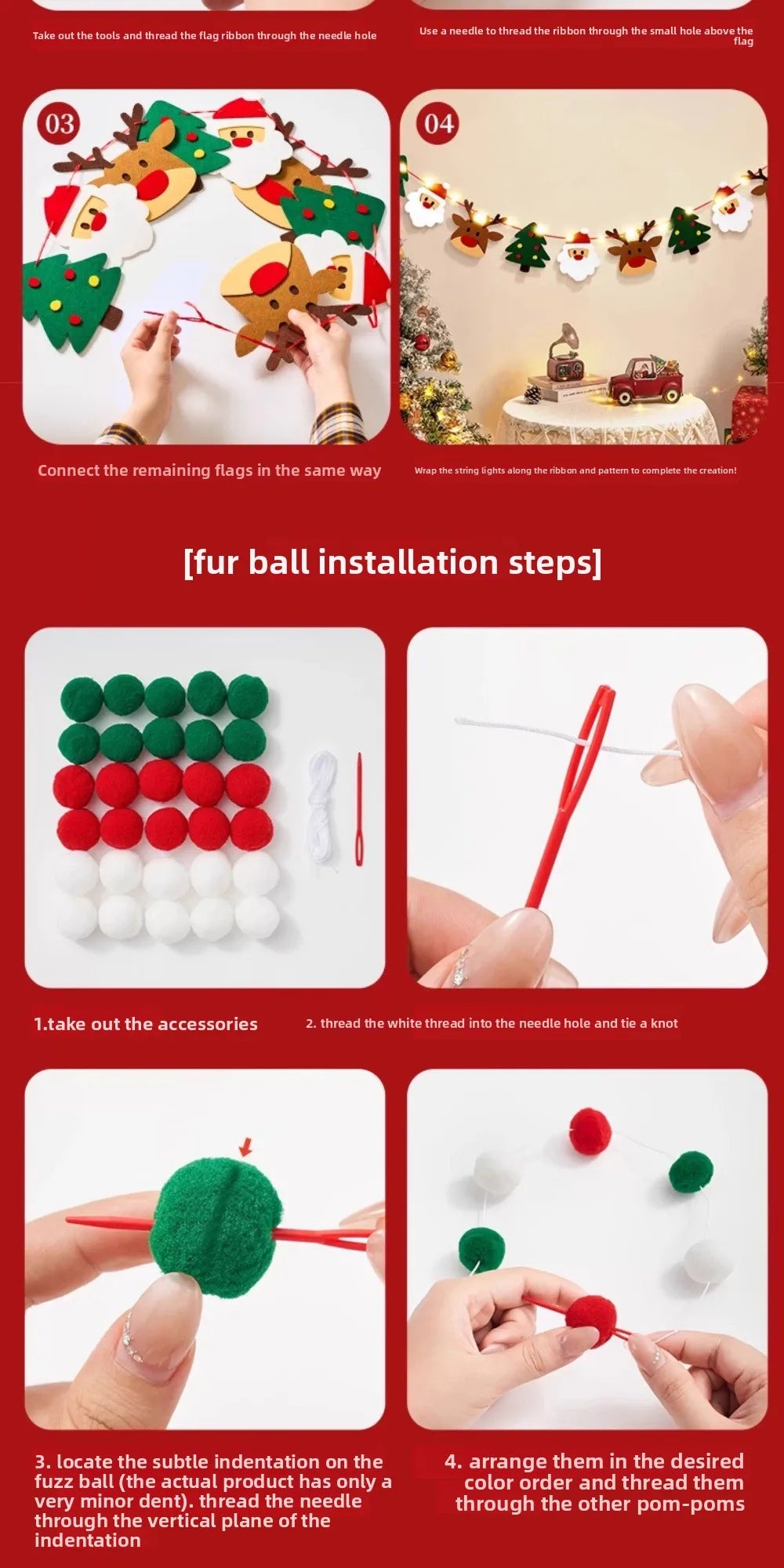 Take out the tools and thread the flag ribbon through the needle hole

Use a needle to thread the ribbon through the small hole above the flag

03

04

Connect the remaining flags in the same way

Wrap the string lights along the ribbon and pattern to complete the creation!

[fur ball installation steps]

1.take out the accessories

2. thread the white thread into the needle hole and tie a knot

3. locate the subtle indentation on the fuzz ball (the actual product has only a very minor dent). thread the needle through the vertical plane of the indentation

4. arrange them in the desired color order and thread them through the other pom-poms