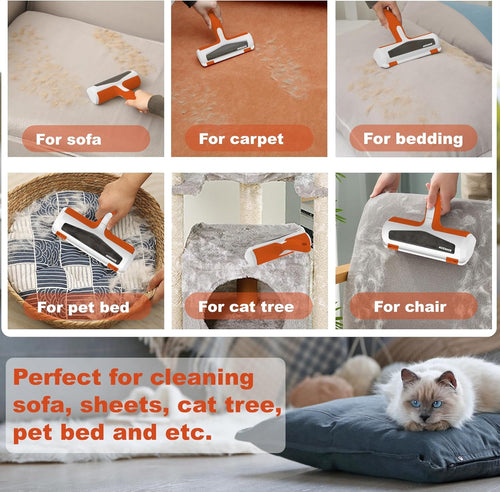 For sofa

For carpet

For bedding

For pet bed

For cat tree

For chair

Perfect for cleaning sofa, sheets, cat tree, pet bed and etc.